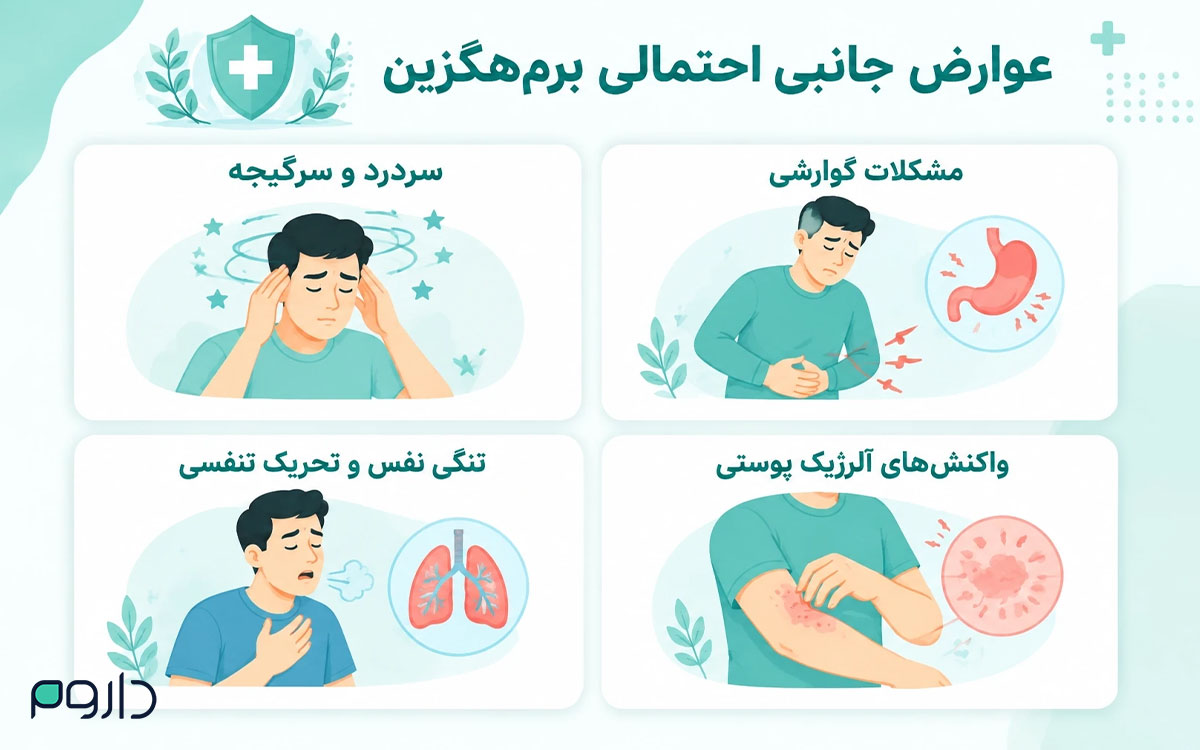 عوارض جانبی احتمالی برم‌هگزین

مشکلات گوارشی

سردرد و سرگیجه

واکنش‌های آلرژیک پوستی

تنگی نفس و تحریک تنفسی

داروم